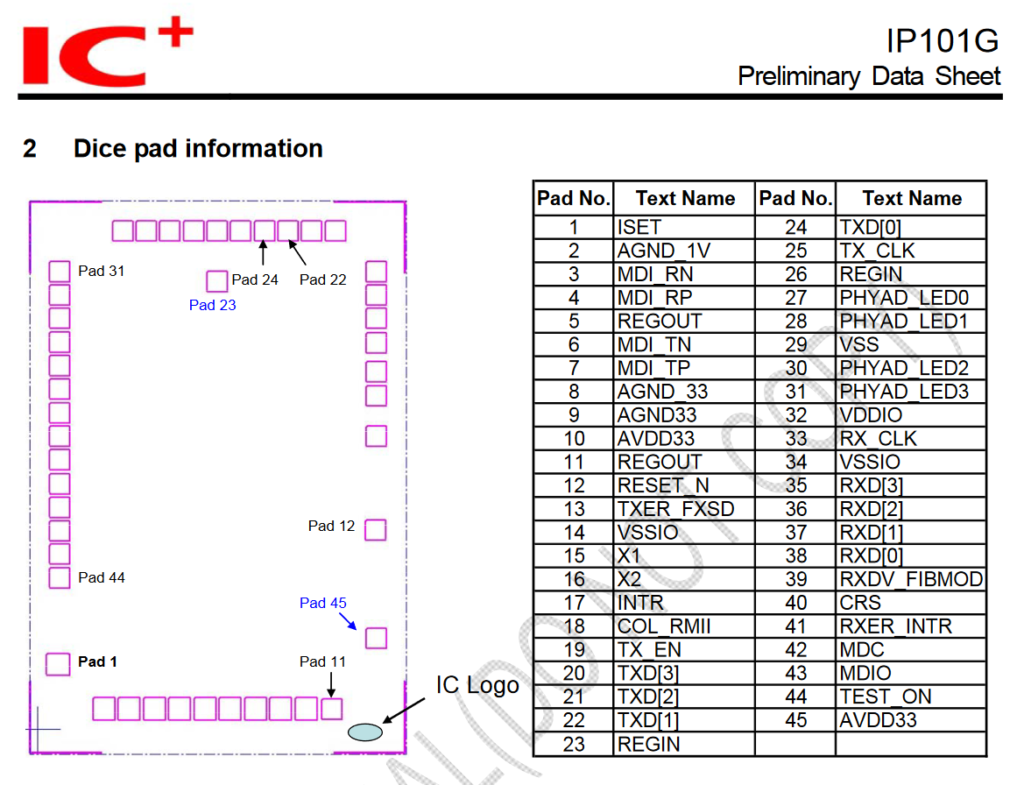 IC+

IP101G
Preliminary Data Sheet

2 Dice pad information

Pad 31
Pad 24
Pad 22
Pad 23
Pad 12
Pad 44
Pad 45
Pad 1
Pad 11
IC Logo

| Pad No. | Text Name | Pad No. | Text Name |
|---|---|---|---|
| 1 | ISET | 24 | TXD[0] |
| 2 | AGND_1V | 25 | TX_CLK |
| 3 | MDI_RN | 26 | REGIN |
| 4 | MDI_RP | 27 | PHYAD_LED0 |
| 5 | REGOUT | 28 | PHYAD_LED1 |
| 6 | MDI_TN | 29 | VSS |
| 7 | MDI_TP | 30 | PHYAD_LED2 |
| 8 | AGND_33 | 31 | PHYAD_LED3 |
| 9 | AGND33 | 32 | VDDIO |
| 10 | AVDD33 | 33 | RX_CLK |
| 11 | REGOUT | 34 | VSSIO |
| 12 | RESET_N | 35 | RXD[3] |
| 13 | TXER_FXSD | 36 | RXD[2] |
| 14 | VSSIO | 37 | RXD[1] |
| 15 | X1 | 38 | RXD[0] |
| 16 | X2 | 39 | RXDV_FIBMOD |
| 17 | INTR | 40 | CRS |
| 18 | COL_RMII | 41 | RXER_INTR |
| 19 | TX_EN | 42 | MDC |
| 20 | TXD[3] | 43 | MDIO |
| 21 | TXD[2] | 44 | TEST_ON |
| 22 | TXD[1] | 45 | AVDD33 |
| 23 | REGIN | | |