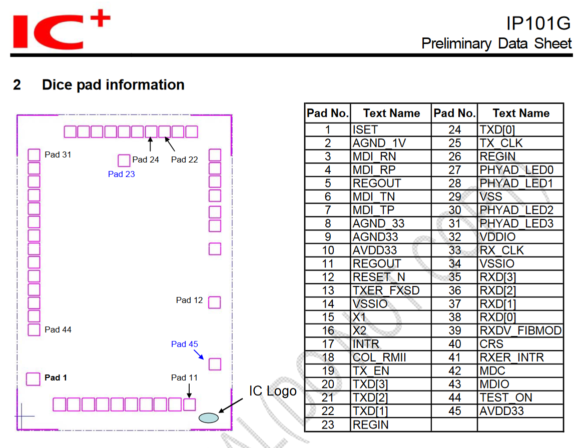 IC+

IP101G
Preliminary Data Sheet

2 Dice pad information

Pad 31
Pad 24
Pad 22
Pad 23
Pad 12
Pad 44
Pad 45
Pad 1
Pad 11
IC Logo

| Pad No. | Text Name | Pad No. | Text Name |
|---|---|---|---|
| 1 | ISET | 24 | TXD[0] |
| 2 | AGND_1V | 25 | TX_CLK |
| 3 | MDI_RN | 26 | REGIN |
| 4 | MDI_RP | 27 | PHYAD_LED0 |
| 5 | REGOUT | 28 | PHYAD_LED1 |
| 6 | MDI_TN | 29 | VSS |
| 7 | MDI_TP | 30 | PHYAD_LED2 |
| 8 | AGND_33 | 31 | PHYAD_LED3 |
| 9 | AGND33 | 32 | VDDIO |
| 10 | AVDD33 | 33 | RX_CLK |
| 11 | REGOUT | 34 | VSSIO |
| 12 | RESET_N | 35 | RXD[3] |
| 13 | TXER_FXSD | 36 | RXD[2] |
| 14 | VSSIO | 37 | RXD[1] |
| 15 | X1 | 38 | RXD[0] |
| 16 | X2 | 39 | RXDV_FIBMOD |
| 17 | INTR | 40 | CRS |
| 18 | COL_RMII | 41 | RXER_INTR |
| 19 | TX_EN | 42 | MDC |
| 20 | TXD[3] | 43 | MDIO |
| 21 | TXD[2] | 44 | TEST_ON |
| 22 | TXD[1] | 45 | AVDD33 |
| 23 | REGIN | | |